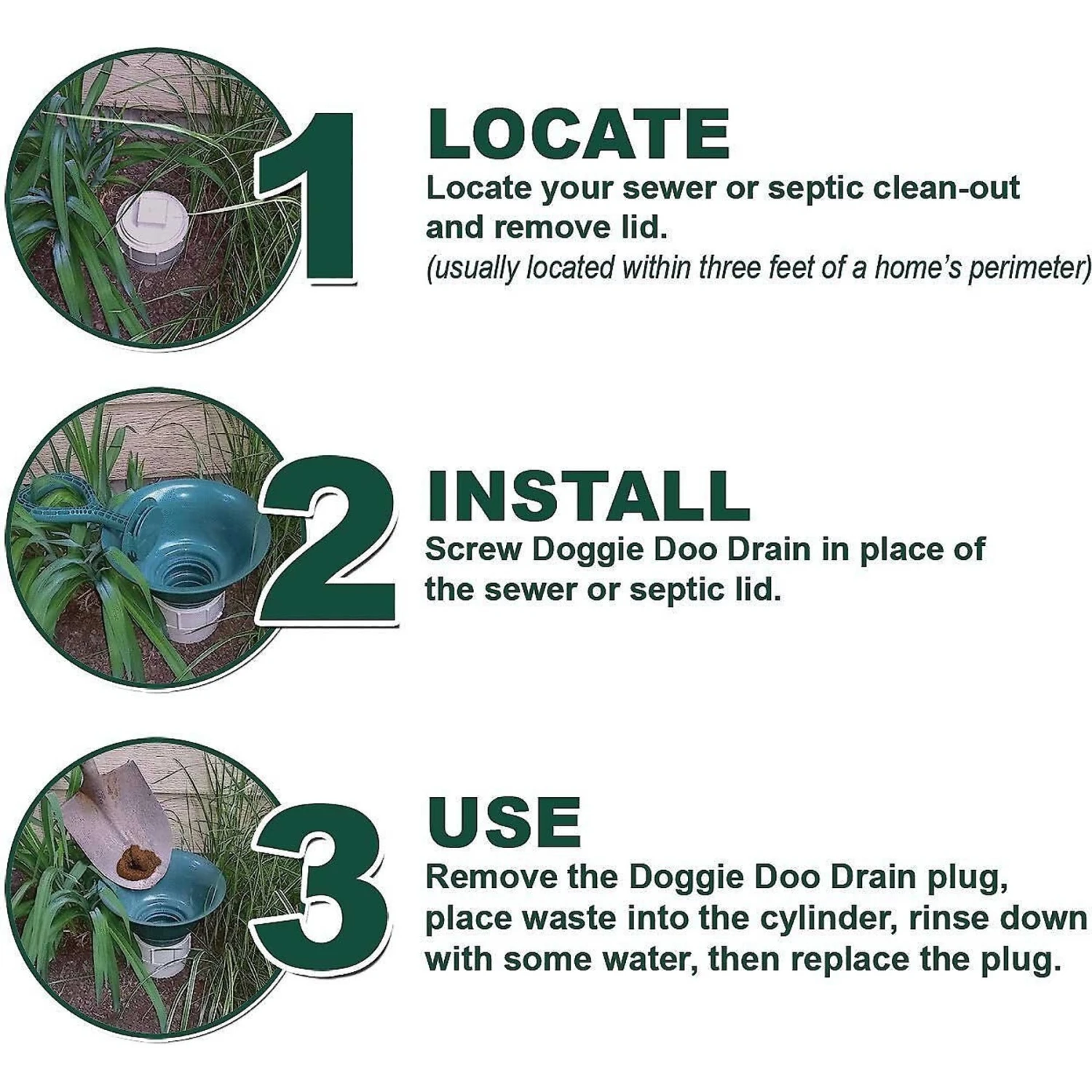 1

LOCATE

Locate your sewer or septic clean-out and remove lid.
(usually located within three feet of a home's perimeter)

2

INSTALL

Screw Doggie Doo Drain in place of the sewer or septic lid.

3

USE

Remove the Doggie Doo Drain plug, place waste into the cylinder, rinse down with some water, then replace the plug.